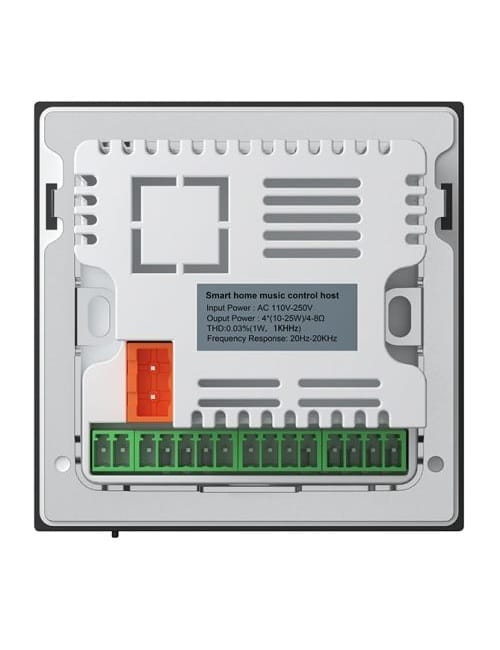 Smart home music control host
Input Power : AC 110V-250V
Ouput Power : 4*(10-25W)/4-8Ω
THD:0.03%(1W, 1KHHz)
Frequency Response: 20Hz-20KHz