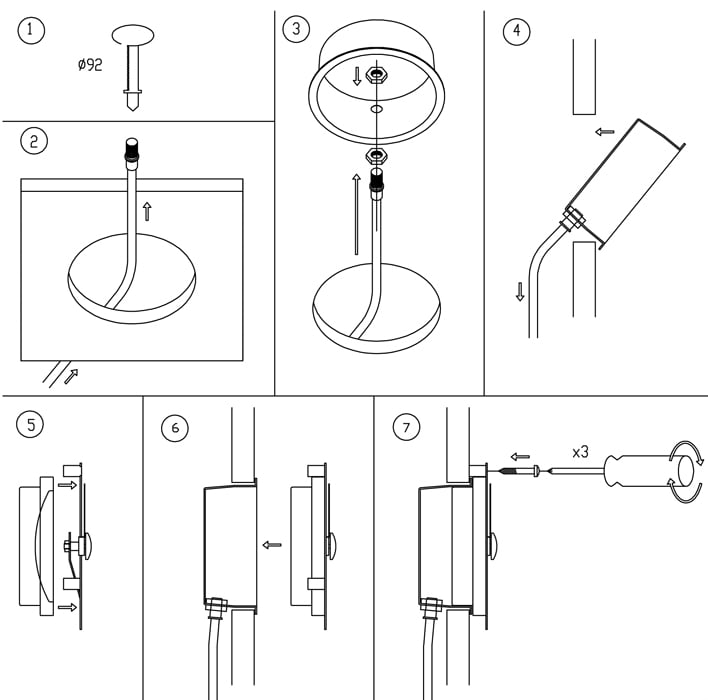 1
ø92
2
3
4
5
6
7
x3